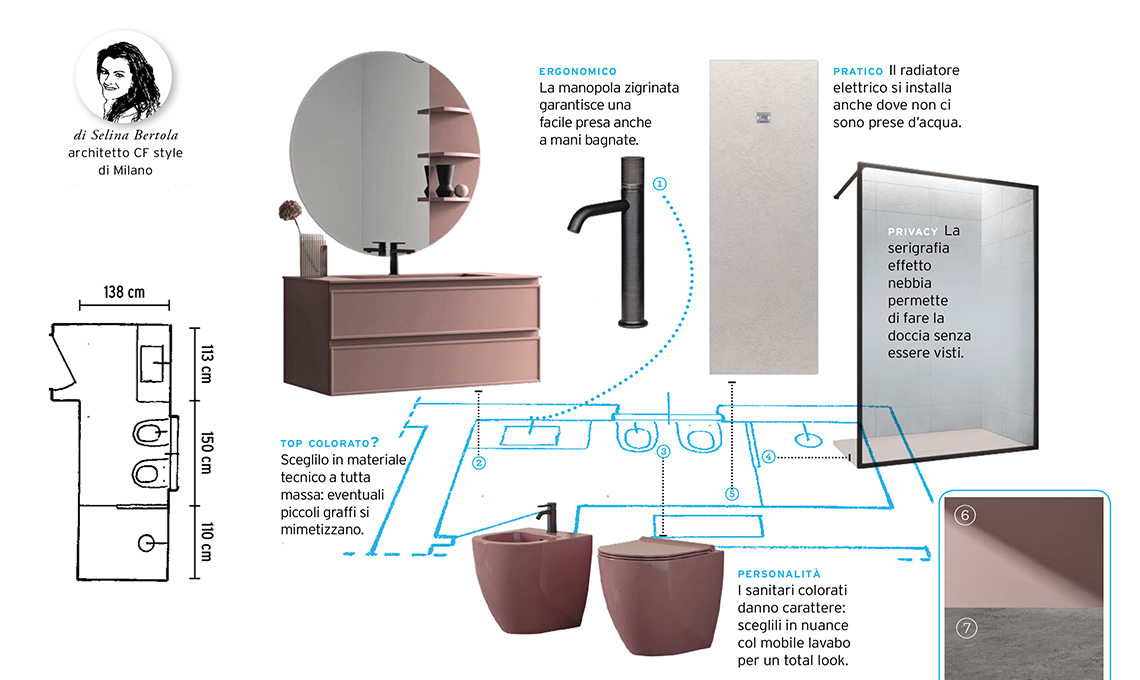 di Selina Bertola
architetto CF style
di Milano

138 cm

113 cm

150 cm

110 cm

ERGONOMICO La manopola zigrinata garantisce una facile presa anche a mani bagnate.

PRATICO Il radiatore elettrico si installa anche dove non ci sono prese d'acqua.

PRIVACY La serigrafia effetto nebbia permette di fare la doccia senza essere visti.

TOP COLORATO? Sceglilo in materiale tecnico a tutta massa: eventuali piccoli graffi si mimetizzano.

PERSONALITÀ I sanitari colorati danno carattere: sceglili in nuance col mobile lavabo per un total look.

1

2

3

4

5

6

7