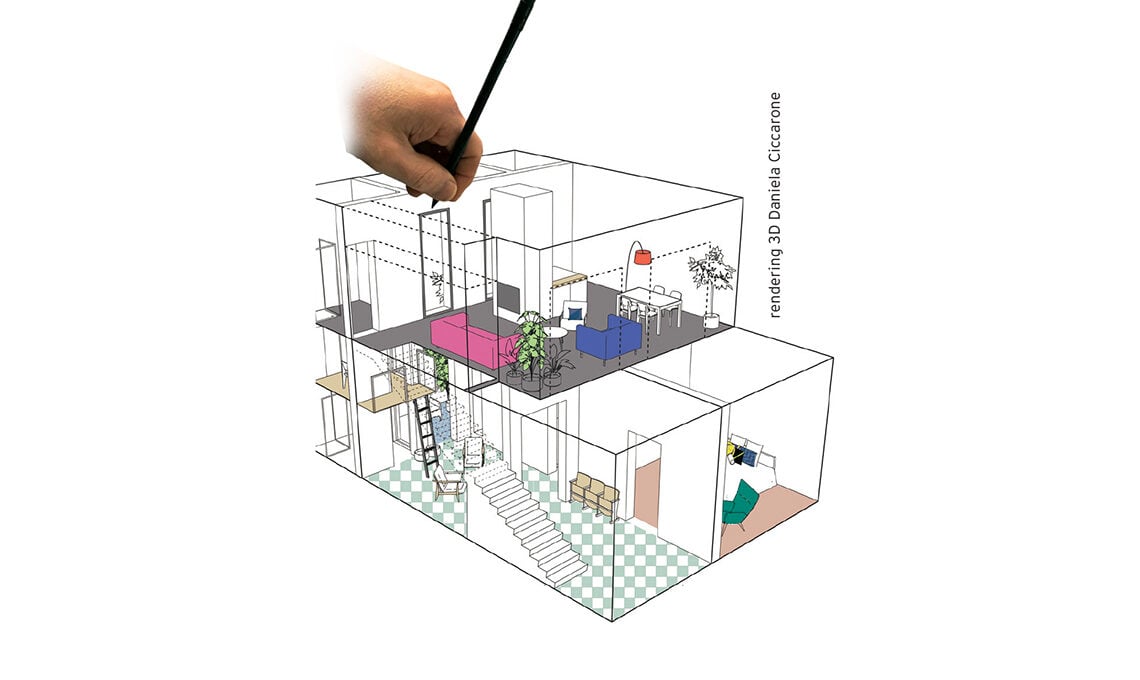 rendering 3D Daniela Ciccarone