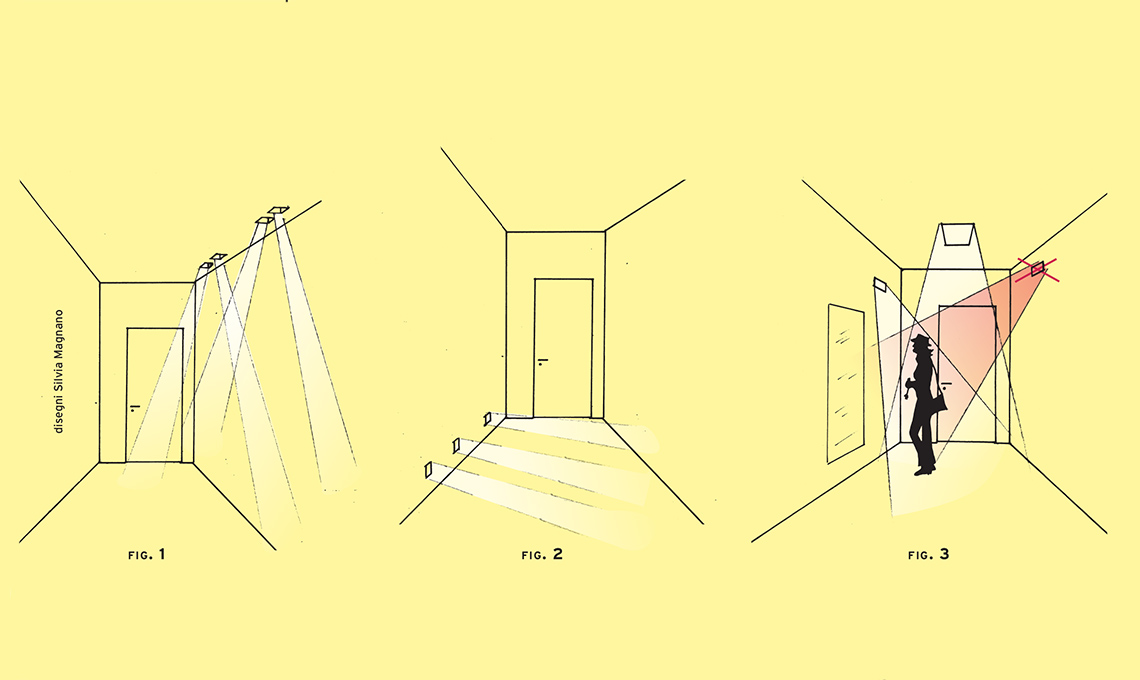 disegni Silvia Magnano

FIG. 1

FIG. 2

FIG. 3