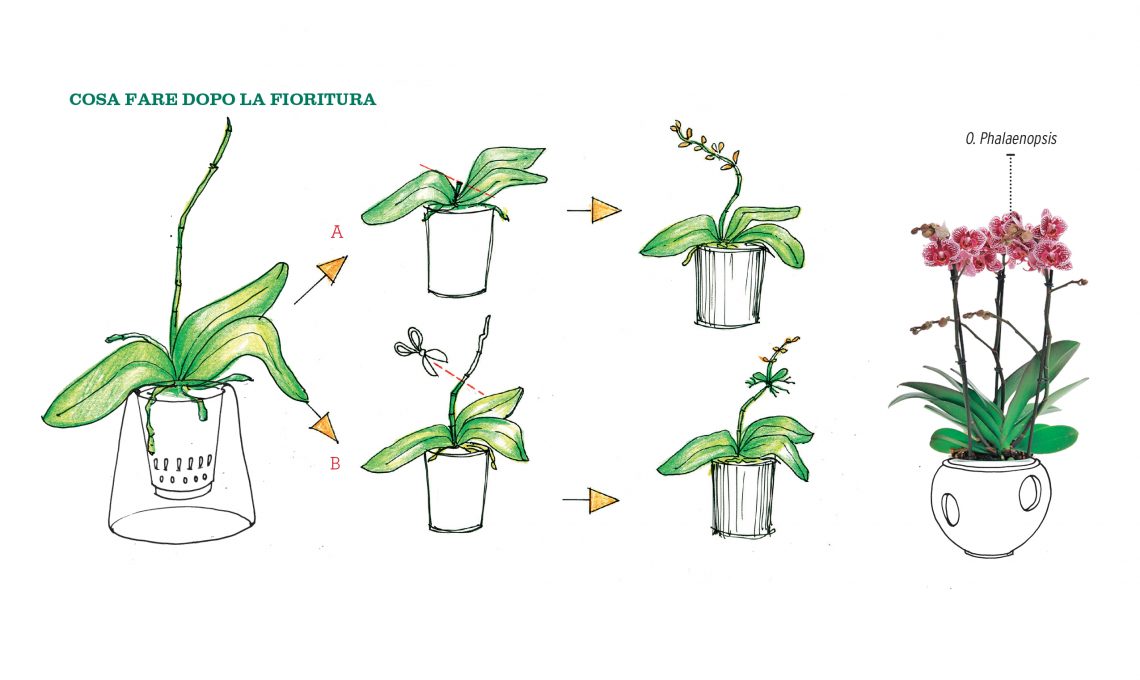 COSA FARE DOPO LA FIORITURA

A

B

O. Phalaenopsis