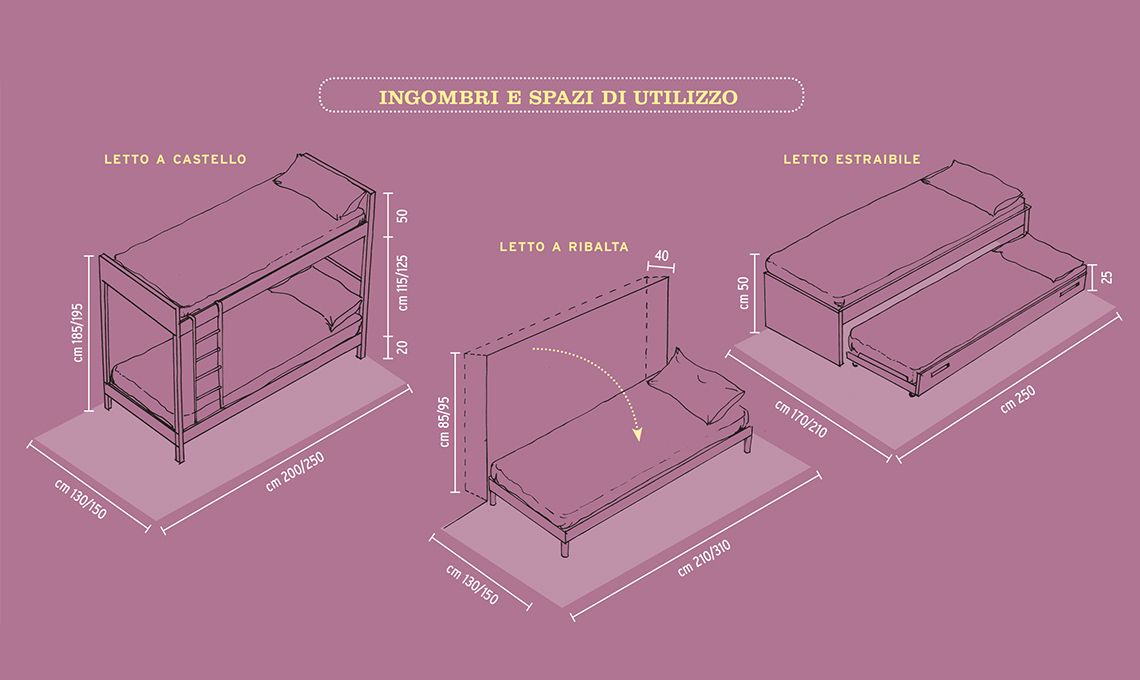 INGOMBRI E SPAZI DI UTILIZZO

LETTO A CASTELLO

50

cm 115/125

20

cm 185/195

cm 130/150

cm 200/250

LETTO A RIBALTA

40

cm 85/95

cm 130/150

cm 210/310

LETTO ESTRAIBILE

cm 50

25

cm 170/210

cm 250