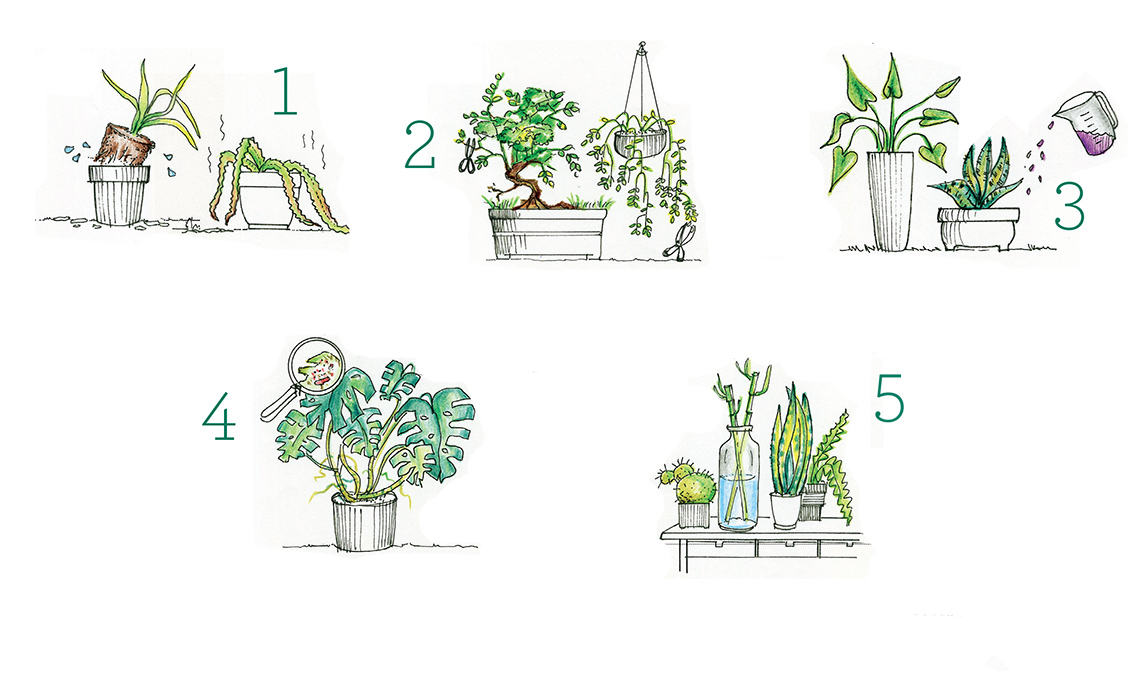 1

2

3

4

5