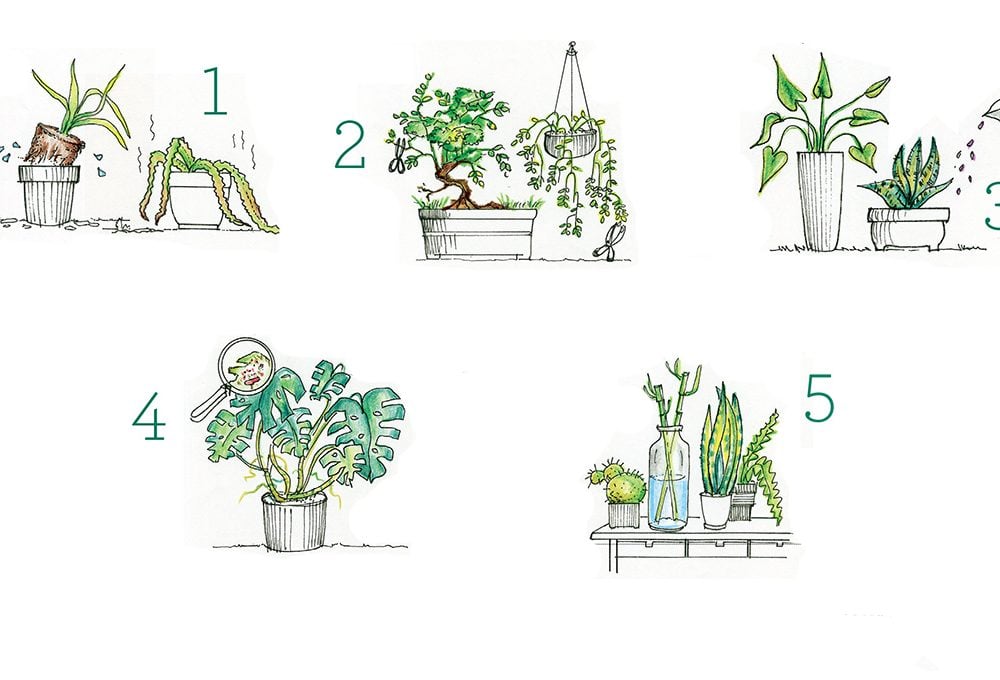 1

2

3

4

5