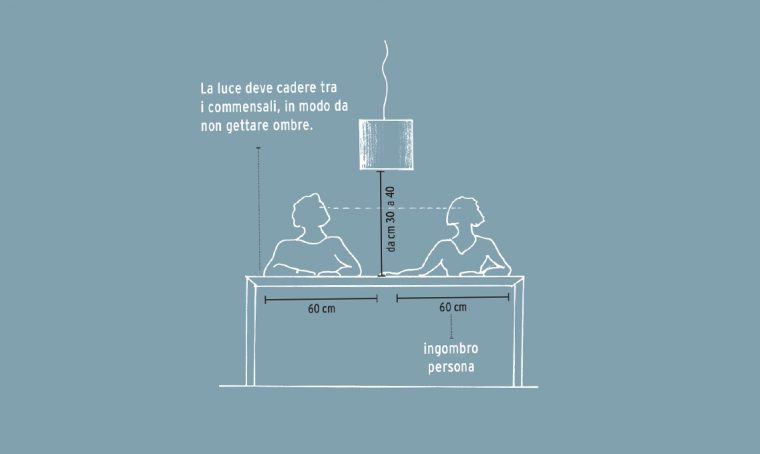 La luce deve cadere tra i commensali, in modo da non gettare ombre.

da cm 30 a 40

60 cm

60 cm

ingombro persona