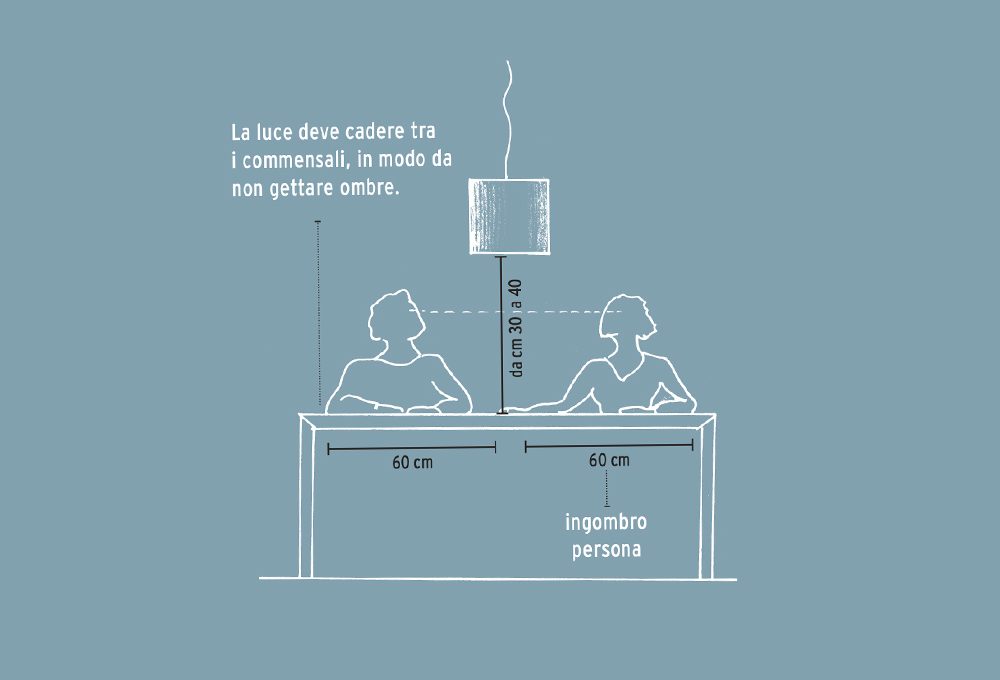 La luce deve cadere tra i commensali, in modo da non gettare ombre.

da cm 30 a 40

60 cm

60 cm

ingombro persona