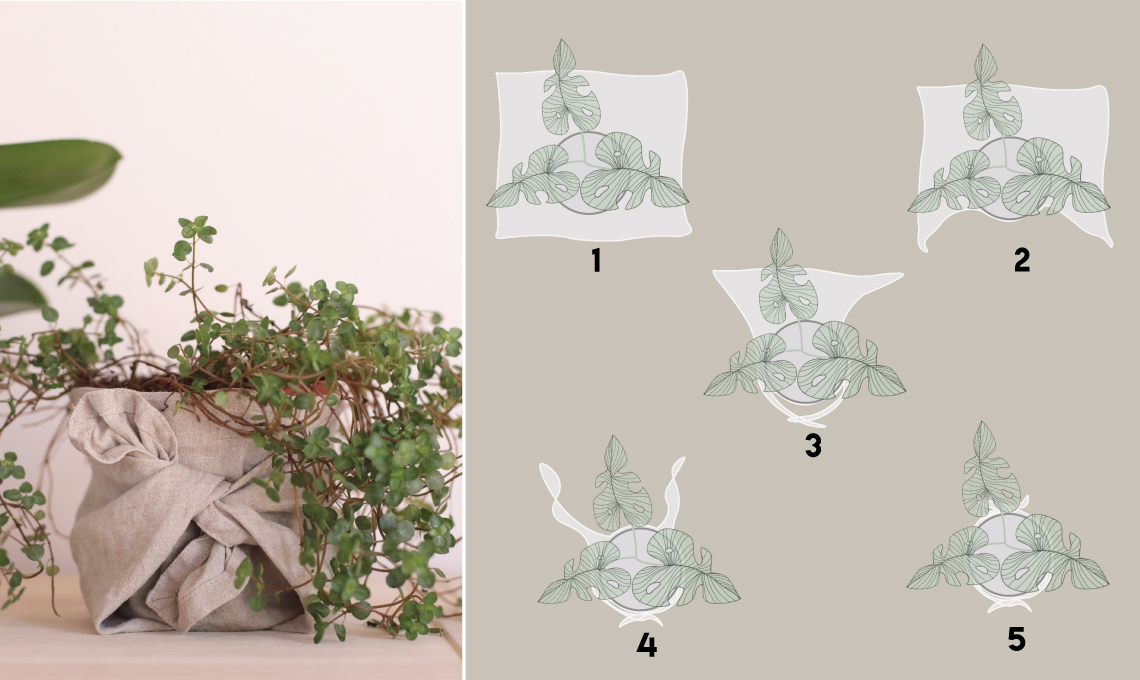 1
2
3
4
5