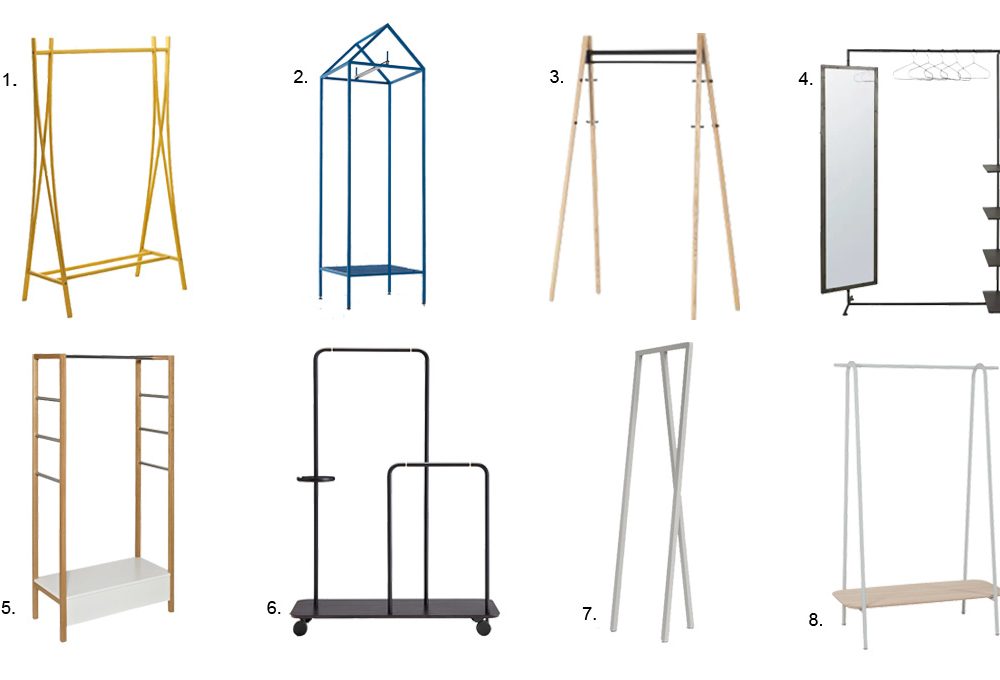 1.

2.

3.

4.

5.

6.

7.

8.