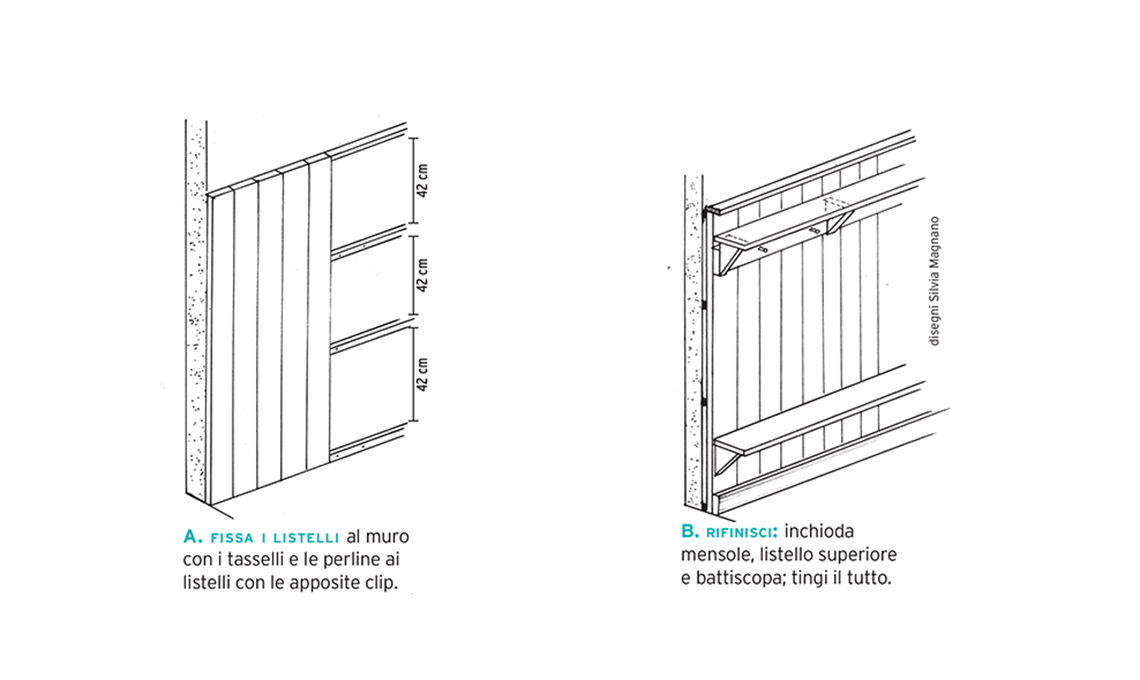 42 cm

42 cm

42 cm

A. FISSA I LISTELLI al muro con i tasselli e le perline ai listelli con le apposite clip.

disegni Silvia Magnano

B. RIFINISCI: inchioda mensole, listello superiore e battiscopa; tingi il tutto.