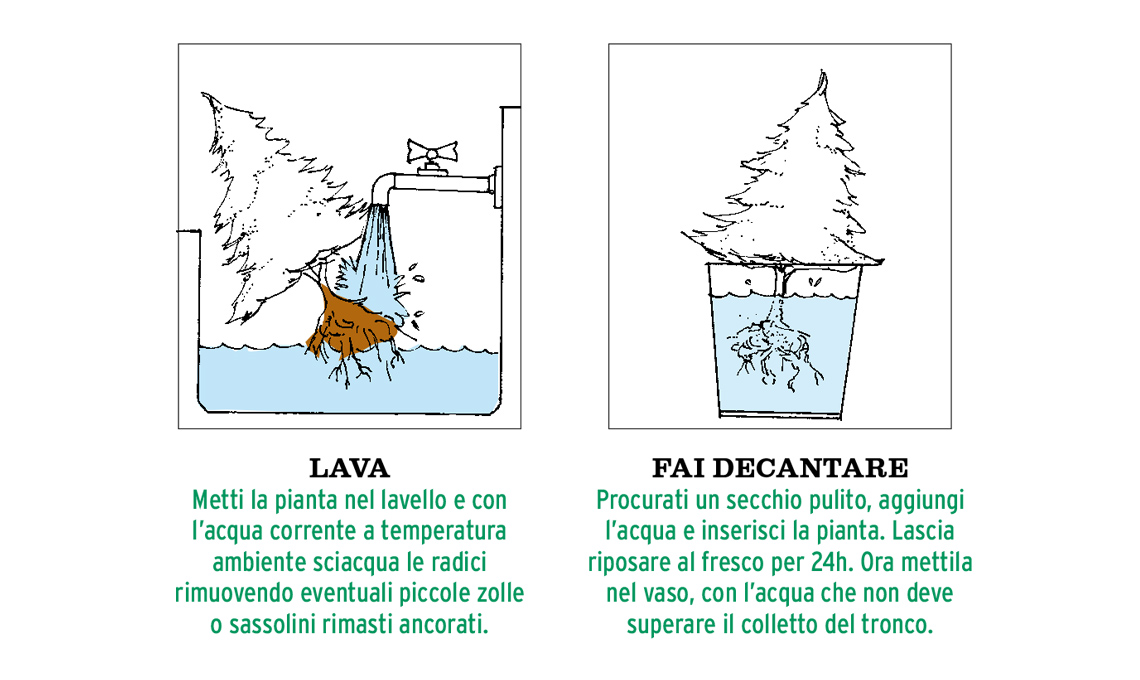 LAVA
Metti la pianta nel lavello e con l'acqua corrente a temperatura ambiente sciacqua le radici rimuovendo eventuali piccole zolle o sassolini rimasti ancorati.

FAI DECANTARE
Procurati un secchio pulito, aggiungi l'acqua e inserisci la pianta. Lascia riposare al fresco per 24h. Ora mettila nel vaso, con l'acqua che non deve superare il colletto del tronco.