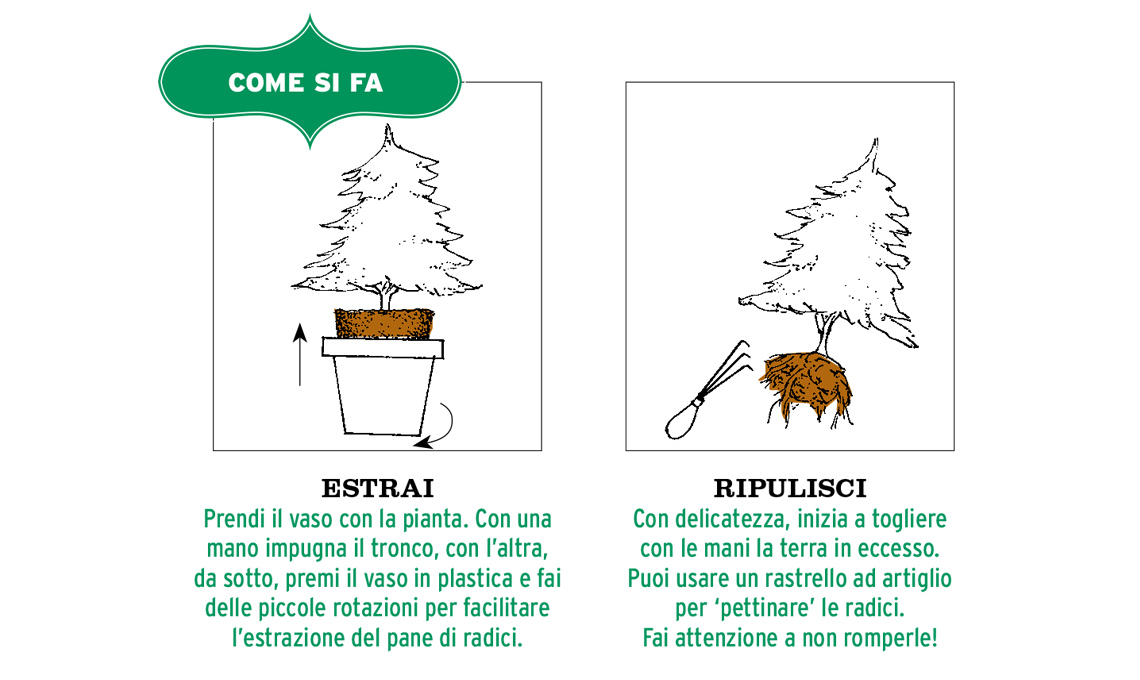 COME SI FA

ESTRAI
Prendi il vaso con la pianta. Con una mano impugna il tronco, con l'altra, da sotto, premi il vaso in plastica e fai delle piccole rotazioni per facilitare l'estrazione del pane di radici.

RIPULISCI
Con delicatezza, inizia a togliere con le mani la terra in eccesso. Puoi usare un rastrello ad artiglio per 'pettinare' le radici. Fai attenzione a non romperle!