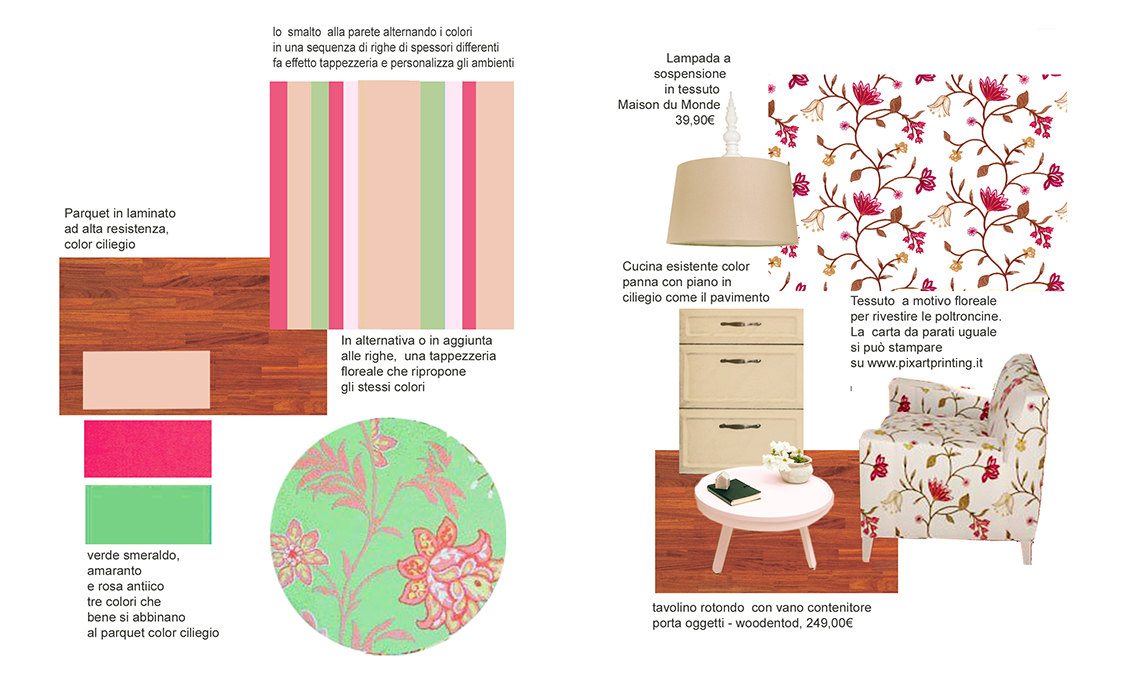 lo smalto alla parete alternando i colori in una sequenza di righe di spessori differenti fa effetto tappezzeria e personalizza gli ambienti

Parquet in laminato ad alta resistenza, color ciliegio

In alternativa o in aggiunta alle righe, una tappezzeria floreale che ripropone gli stessi colori

verde smeraldo, amaranto e rosa antiico tre colori che bene si abbinano al parquet color ciliegio

Lampada a sospensione in tessuto Maison du Monde 39,90€

Cucina esistente color panna con piano in ciliegio come il pavimento

Tessuto a motivo floreale per rivestire le poltroncine. La carta da parati uguale si può stampare su www.pixartprinting.it

tavolino rotondo con vano contenitore porta oggetti - woodentod, 249,00€