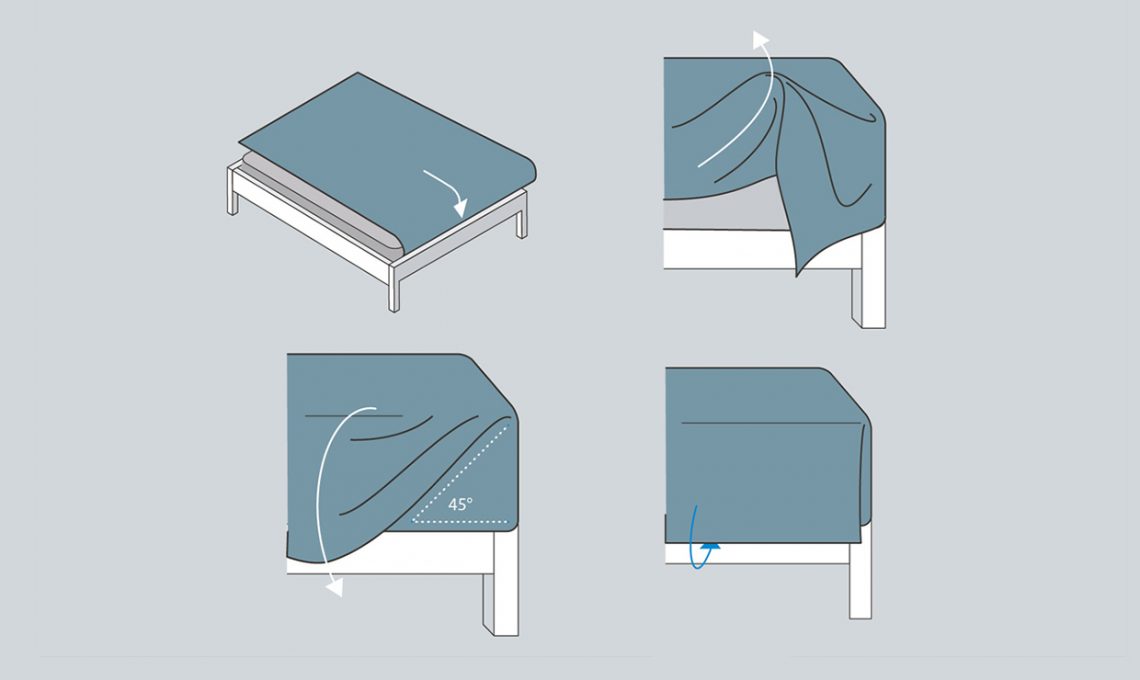 45°