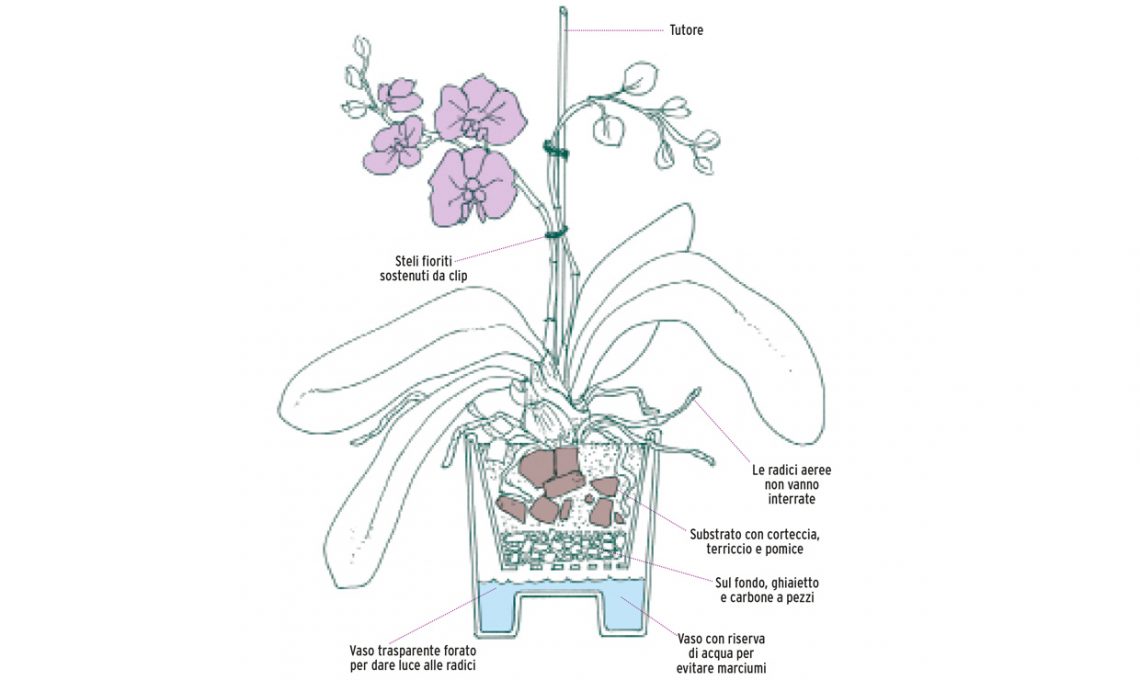 Tutore

Steli fioriti sostenuti da clip

Le radici aeree non vanno interrate

Substrato con corteccia, terriccio e pomice

Sul fondo, ghiaietto e carbone a pezzi

Vaso trasparente forato per dare luce alle radici

Vaso con riserva di acqua per evitare marciumi