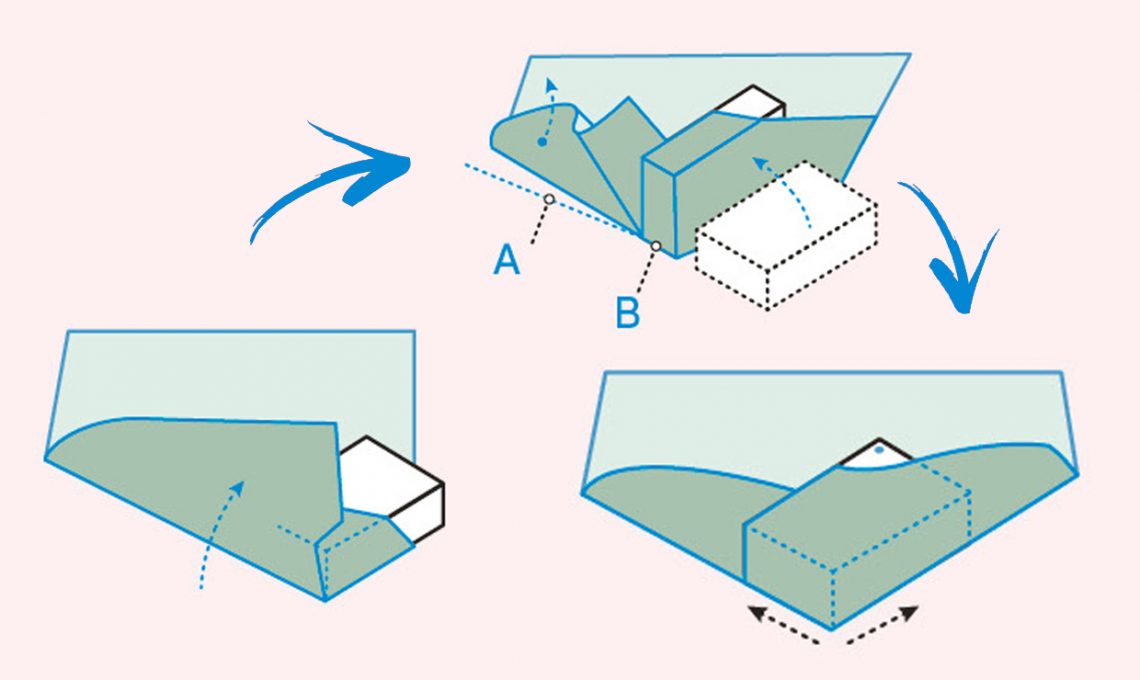 A

B