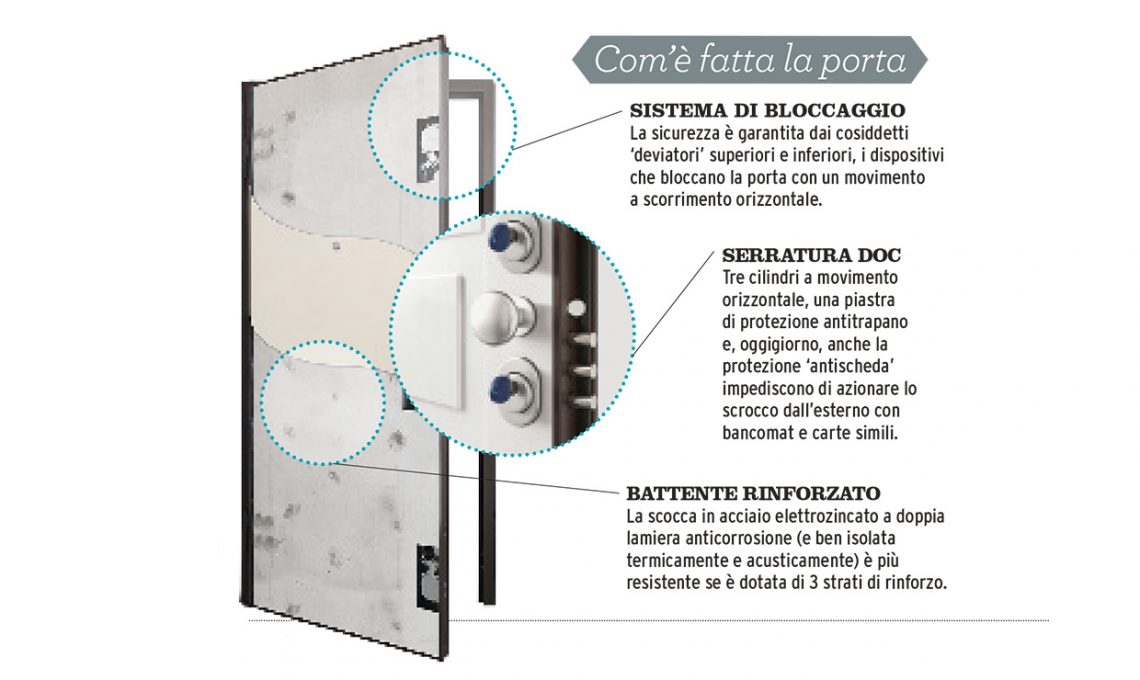 Com'è fatta la porta

SISTEMA DI BLOCCAGGIO
La sicurezza è garantita dai cosiddetti 'deviatori' superiori e inferiori, i dispositivi che bloccano la porta con un movimento a scorrimento orizzontale.

SERRATURA DOC
Tre cilindri a movimento orizzontale, una piastra di protezione antitrapano e, oggigiorno, anche la protezione 'antischeda' impediscono di azionare lo scrocco dall'esterno con bancomat e carte simili.

BATTENTE RINFORZATO
La scocca in acciaio elettrozincato a doppia lamiera anticorrosione (e ben isolata termicamente e acusticamente) è più resistente se è dotata di 3 strati di rinforzo.